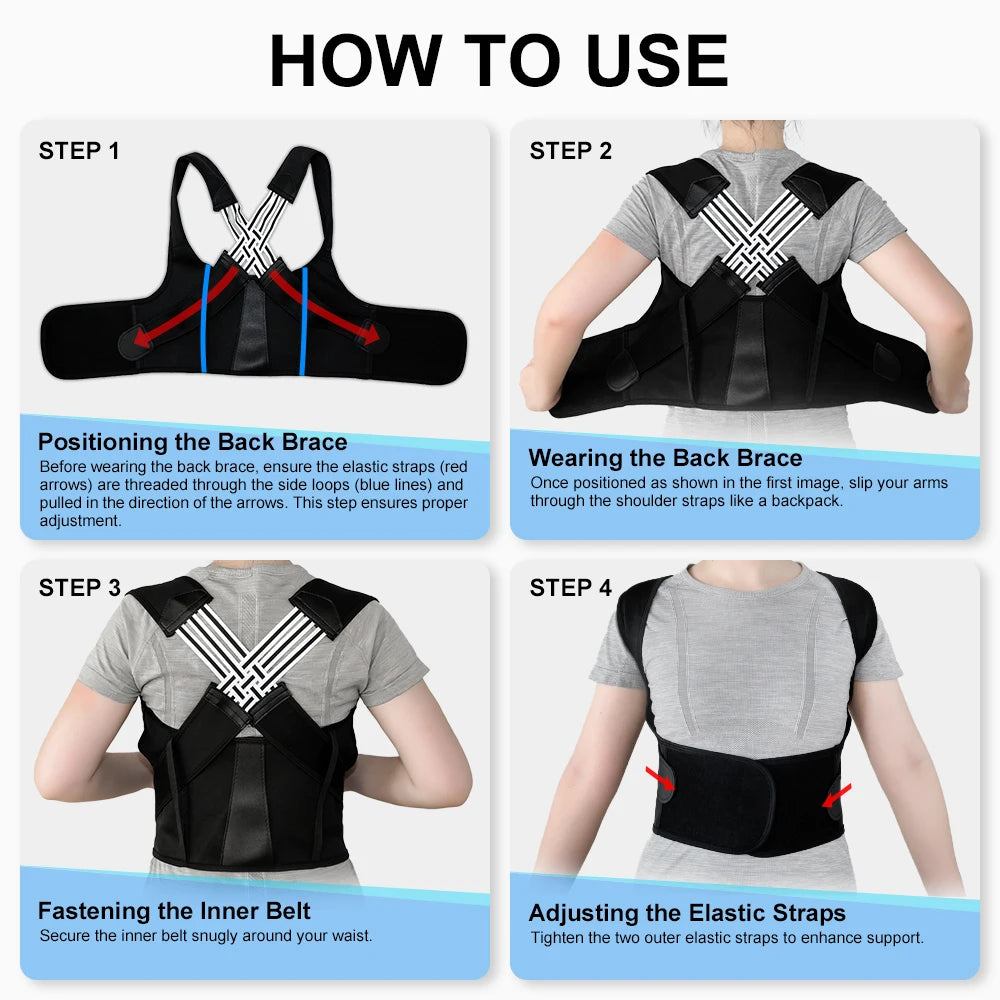 HOW TO USE

STEP 1

Positioning the Back Brace
Before wearing the back brace, ensure the elastic straps (red arrows) are threaded through the side loops (blue lines) and pulled in the direction of the arrows. This step ensures proper adjustment.

STEP 2

Wearing the Back Brace
Once positioned as shown in the first image, slip your arms through the shoulder straps like a backpack.

STEP 3

Fastening the Inner Belt
Secure the inner belt snugly around your waist.

STEP 4

Adjusting the Elastic Straps
Tighten the two outer elastic straps to enhance support.