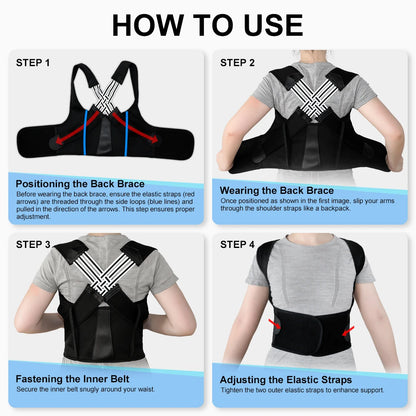 HOW TO USE

STEP 1

Positioning the Back Brace

Before wearing the back brace, ensure the elastic straps (red arrows) are threaded through the side loops (blue lines) and pulled in the direction of the arrows. This step ensures proper adjustment.

STEP 2

Wearing the Back Brace

Once positioned as shown in the first image, slip your arms through the shoulder straps like a backpack.

STEP 3

Fastening the Inner Belt

Secure the inner belt snugly around your waist.

STEP 4

Adjusting the Elastic Straps

Tighten the two outer elastic straps to enhance support.