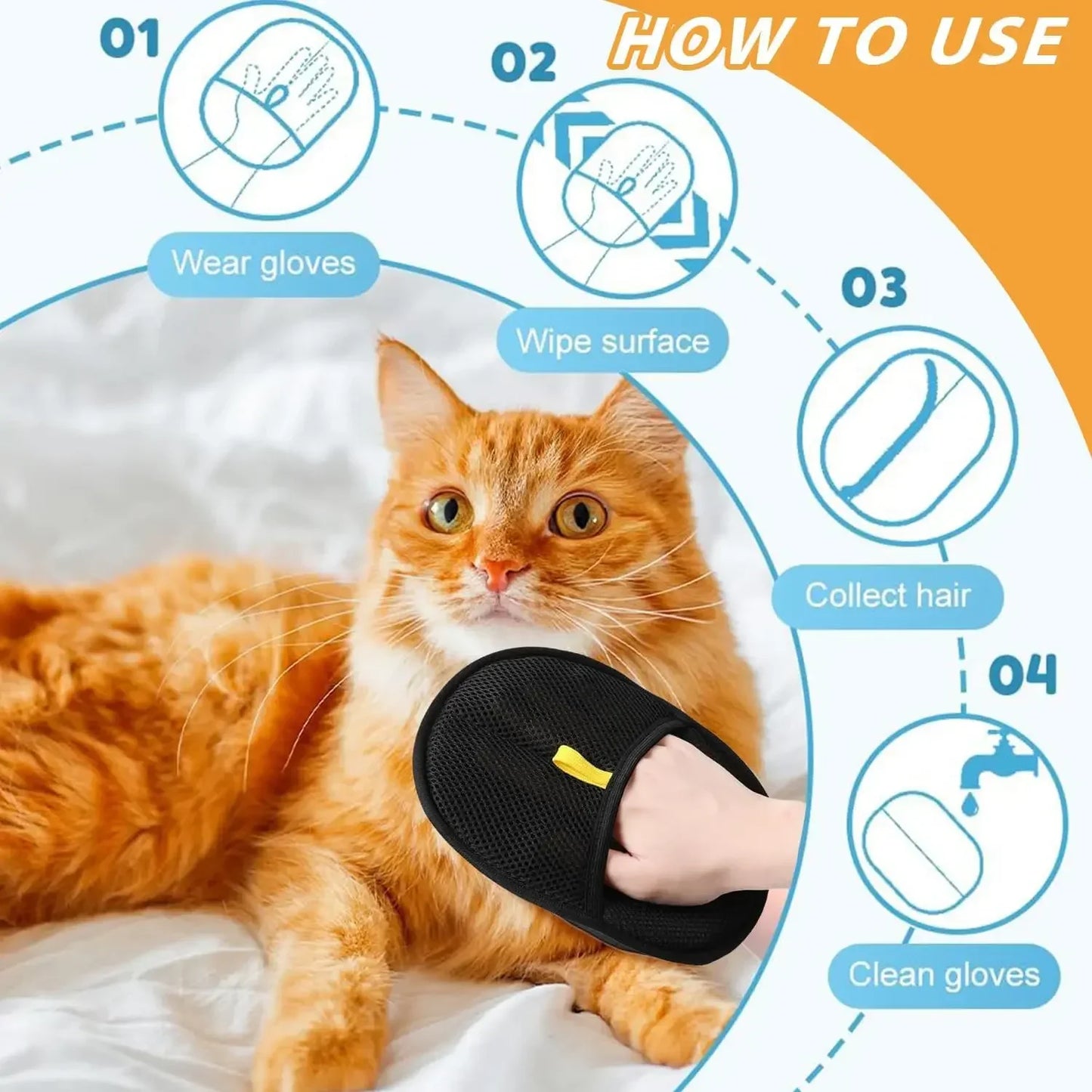 HOW TO USE

01

Wear gloves

02

Wipe surface

03

Collect hair

04

Clean gloves